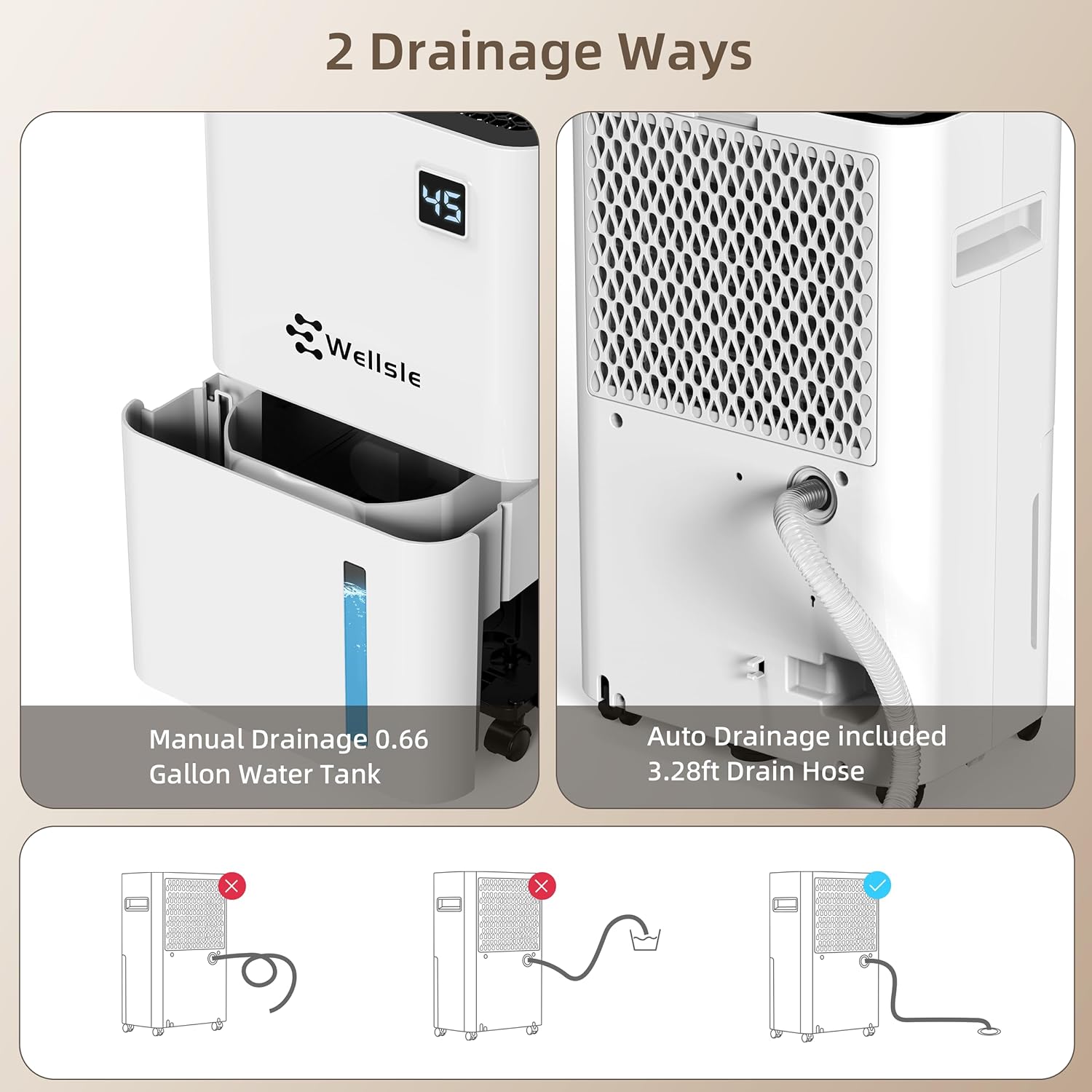 2 Drainage Ways

45

Wellsle

Manual Drainage 0.66 Gallon Water Tank

Auto Drainage included 3.28ft Drain Hose